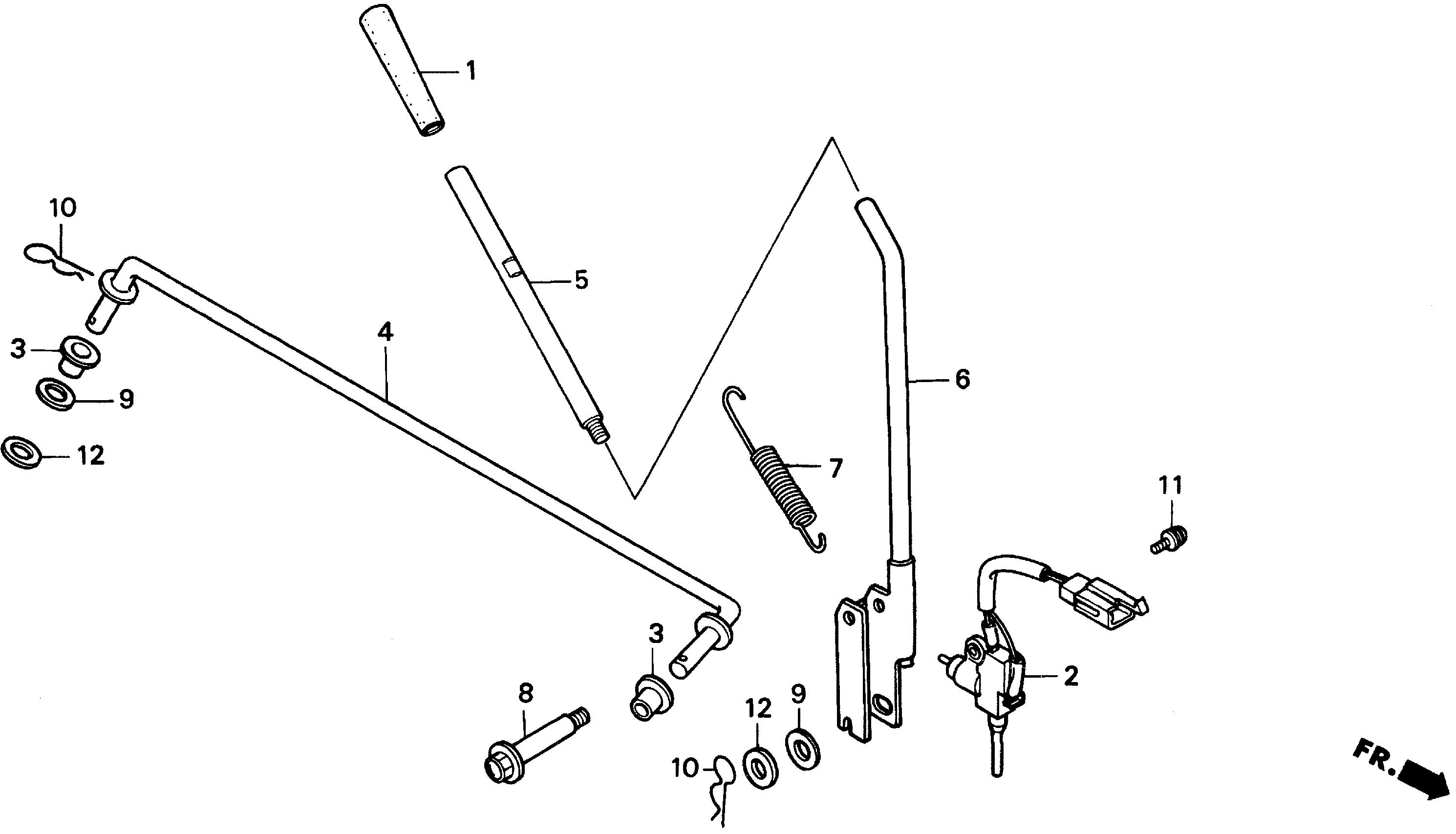 1
10
5
4
3
9
12
6
7
11
3
8
12
9
10
2
FR.